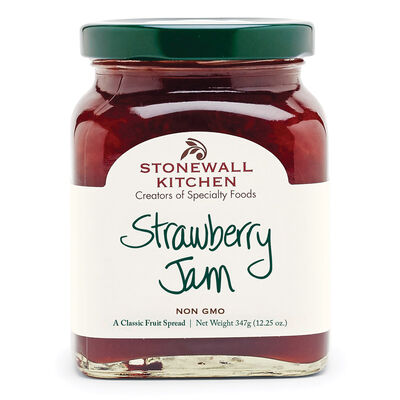 STONEWALL KITCHEN
Creators of Specialty Foods

Strawberry Jam

NON GMO
A Classic Fruit Spread | Net Weight 347g (12.25 oz.)