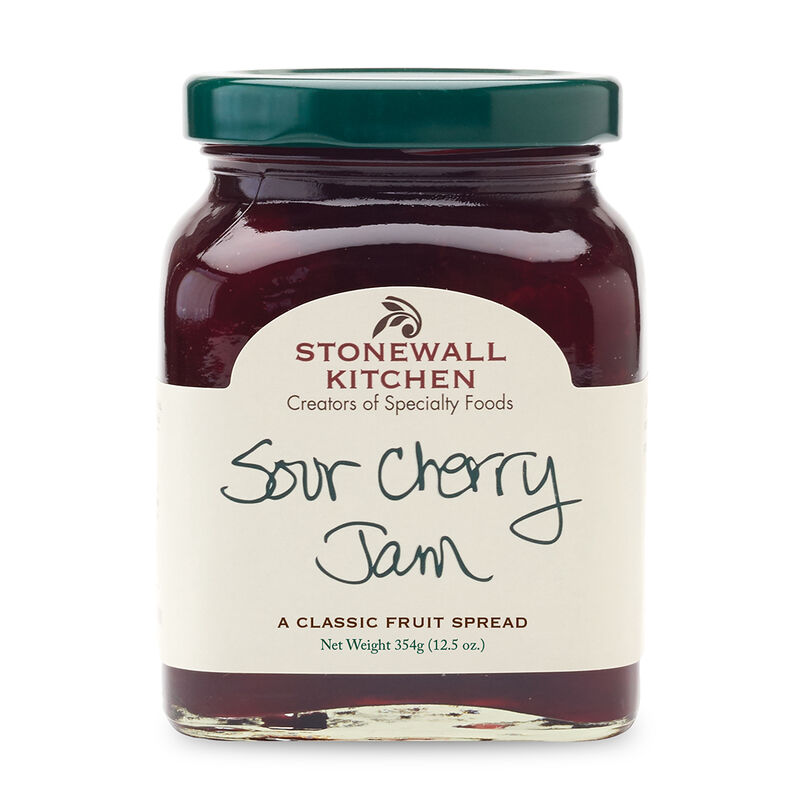 STONEWALL KITCHEN
Creators of Specialty Foods

Sour Cherry Jam

A CLASSIC FRUIT SPREAD
Net Weight 354g (12.5 oz.)