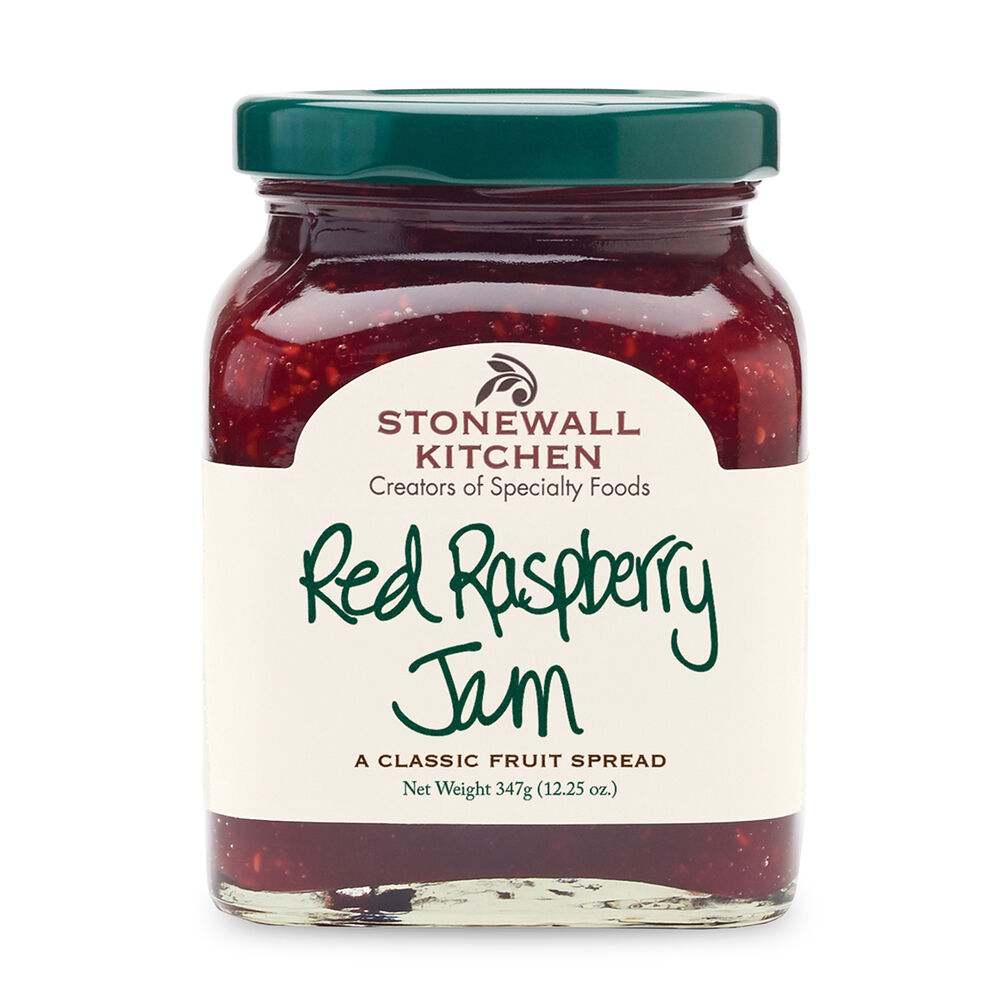 STONEWALL KITCHEN
Creators of Specialty Foods

Red Raspberry Jam

A CLASSIC FRUIT SPREAD
Net Weight 347g (12.25 oz.)