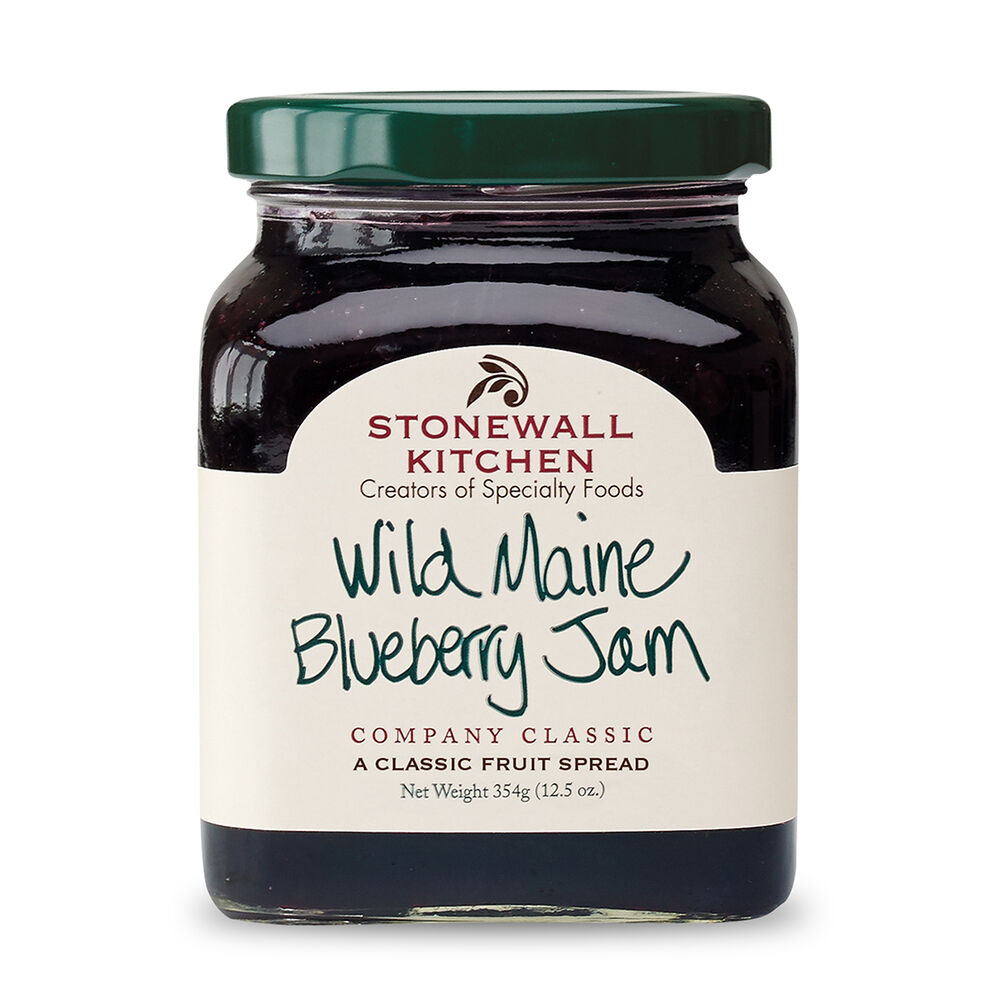 STONEWALL KITCHEN
Creators of Specialty Foods

Wild Maine Blueberry Jam

COMPANY CLASSIC
A CLASSIC FRUIT SPREAD
Net Weight 354g (12.5 oz.)