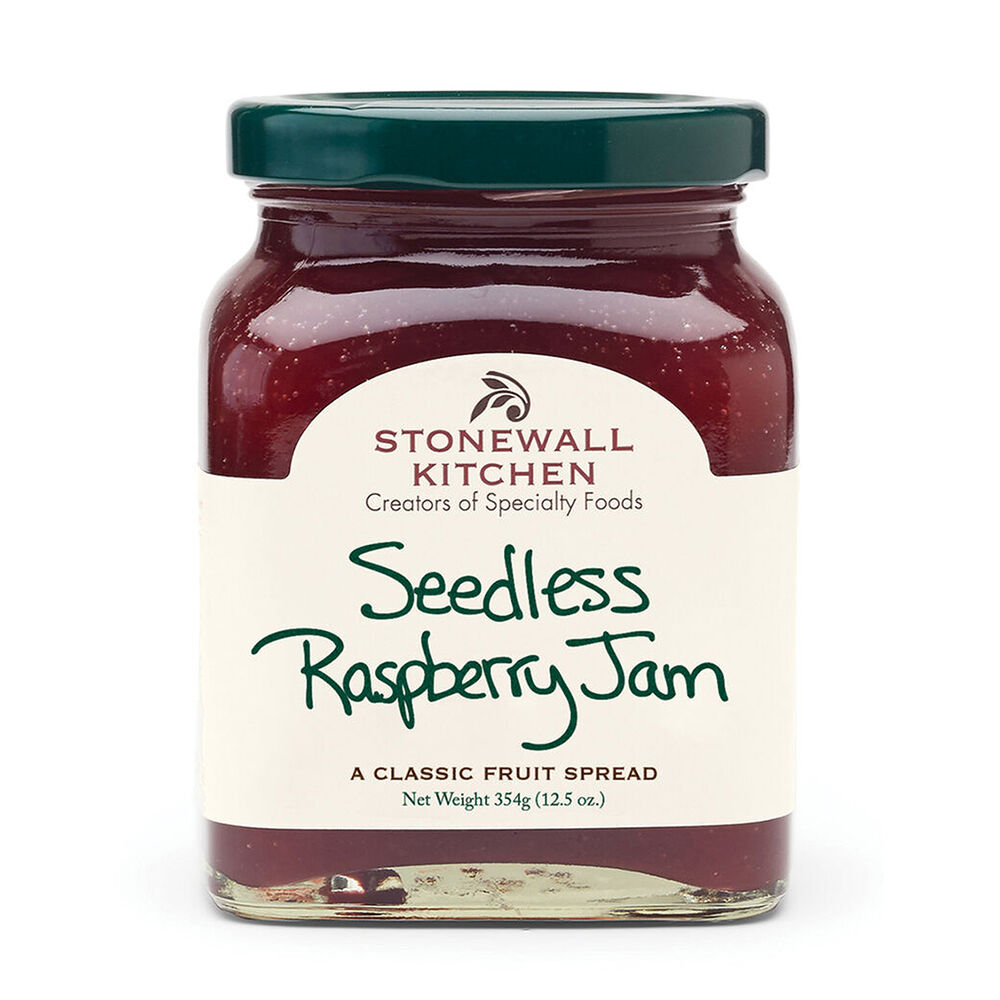 STONEWALL KITCHEN
Creators of Specialty Foods

Seedless Raspberry Jam

A CLASSIC FRUIT SPREAD
Net Weight 354g (12.5 oz.)